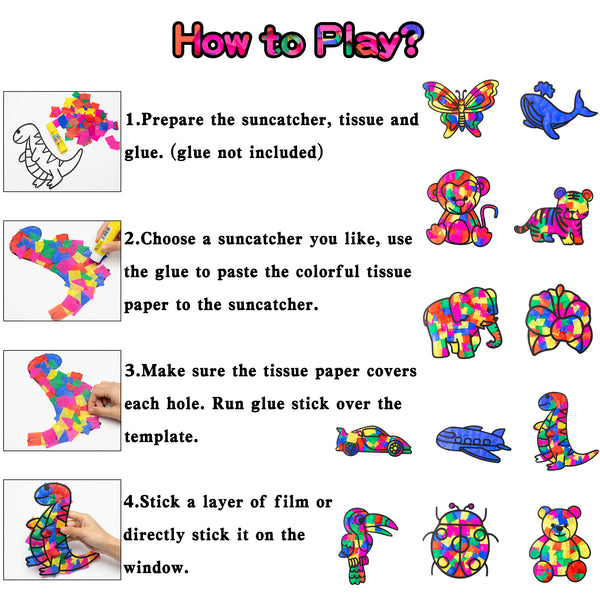 How to Play?

1.Prepare the suncatcher, tissue and glue. (glue not included)

2.Choose a suncatcher you like, use the glue to paste the colorful tissue paper to the suncatcher.

3.Make sure the tissue paper covers each hole. Run glue stick over the template.

4.Stick a layer of film or directly stick it on the window.